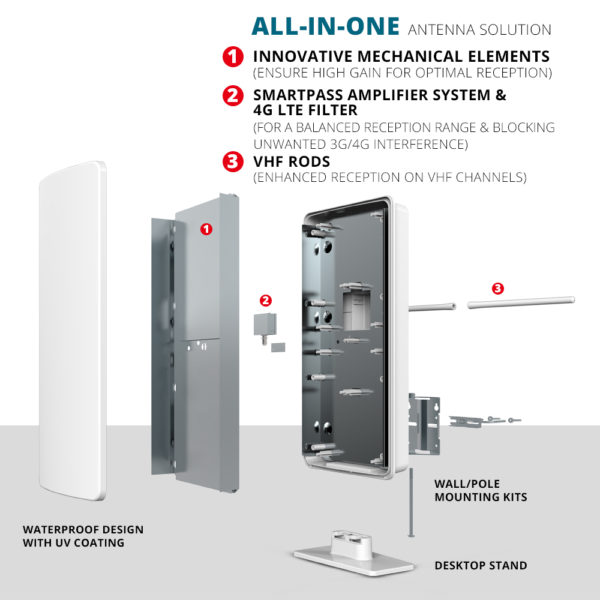 ALL-IN-ONE ANTENNA SOLUTION

1 INNOVATIVE MECHANICAL ELEMENTS
(ENSURE HIGH GAIN FOR OPTIMAL RECEPTION)

2 SMARTPASS AMPLIFIER SYSTEM & 4G LTE FILTER
(FOR A BALANCED RECEPTION RANGE & BLOCKING UNWANTED 3G/4G INTERFERENCE)

3 VHF RODS
(ENHANCED RECEPTION ON VHF CHANNELS)

1

2

3

WALL/POLE MOUNTING KITS

WATERPROOF DESIGN WITH UV COATING

DESKTOP STAND